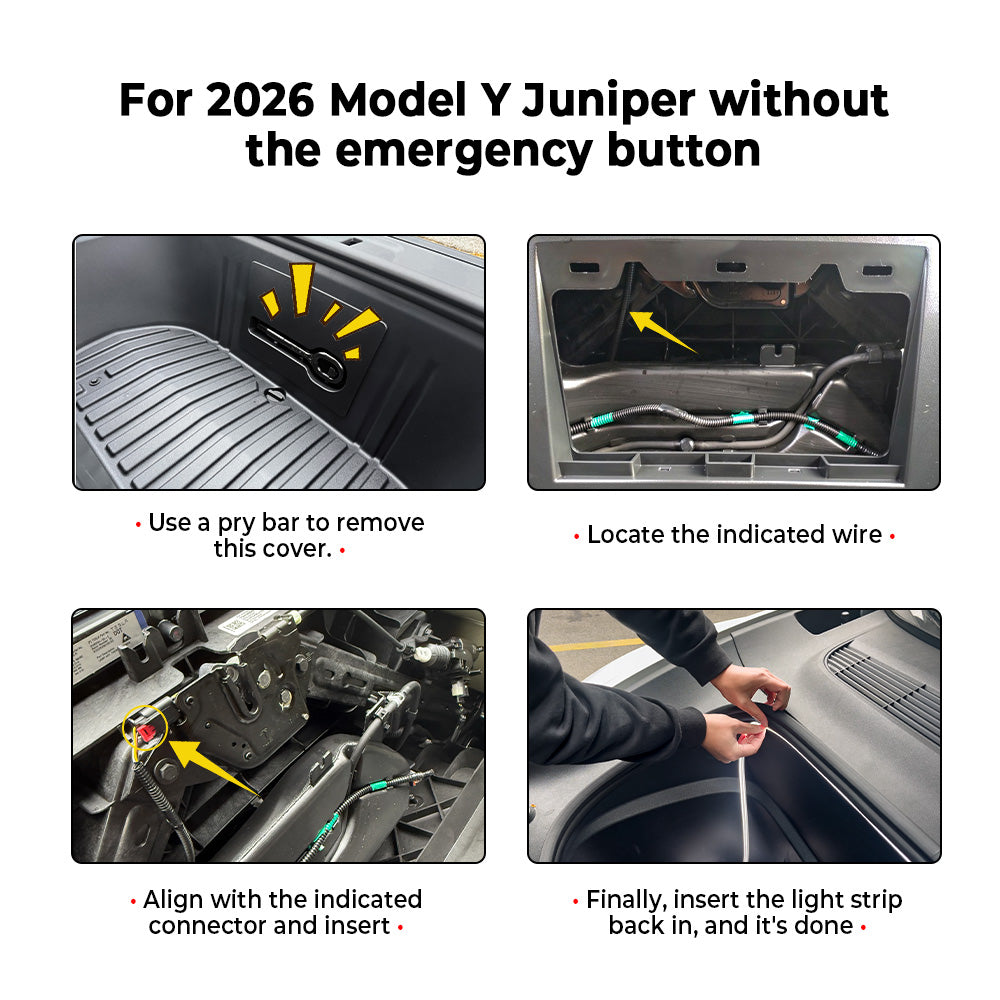 For 2026 Model Y Juniper without the emergency button

• Use a pry bar to remove this cover. •

• Locate the indicated wire •

• Align with the indicated connector and insert •

• Finally, insert the light strip back in, and it's done •