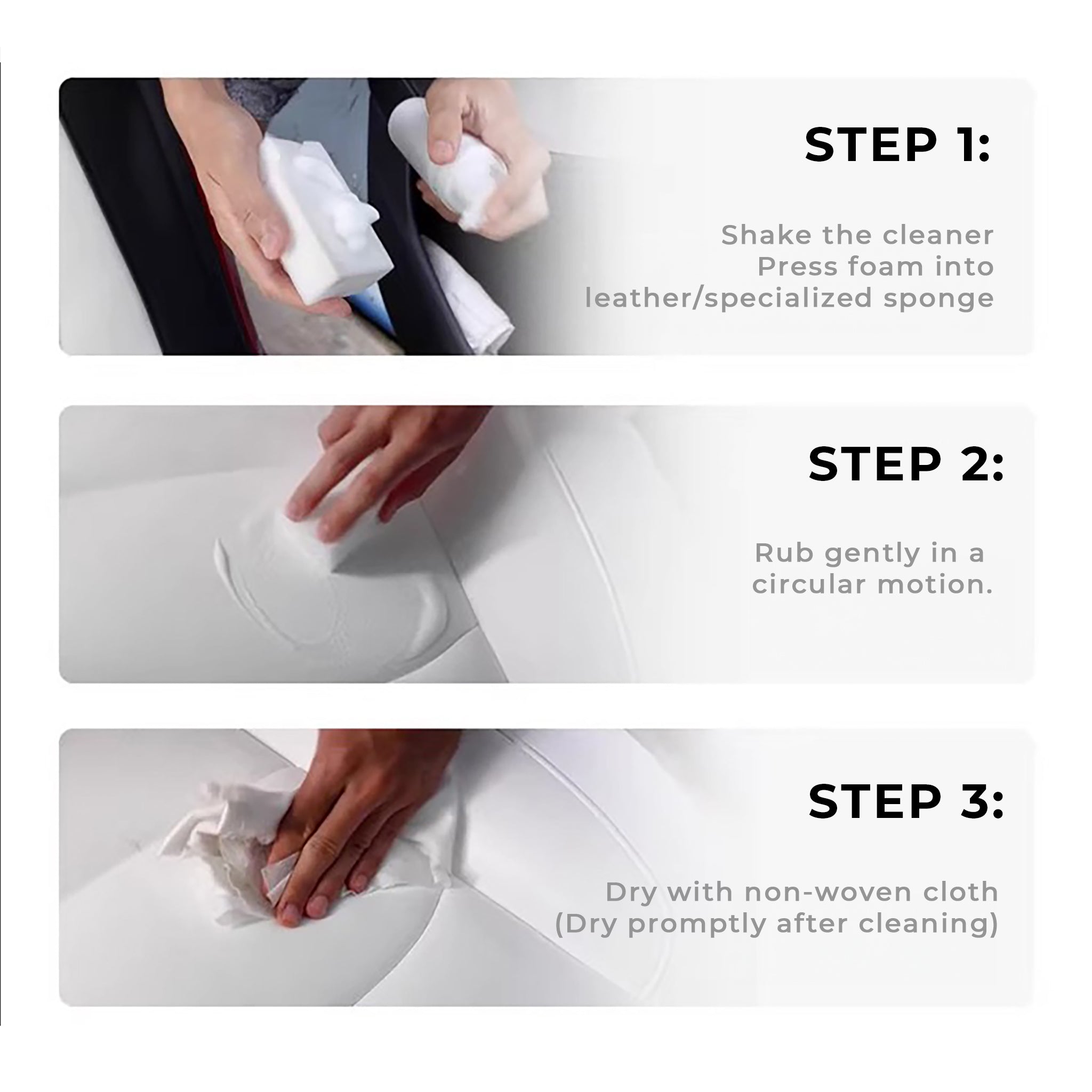 STEP 1:

Shake the cleaner
Press foam into
leather/specialized sponge

STEP 2:

Rub gently in a
circular motion.

STEP 3:

Dry with non-woven cloth
(Dry promptly after cleaning)