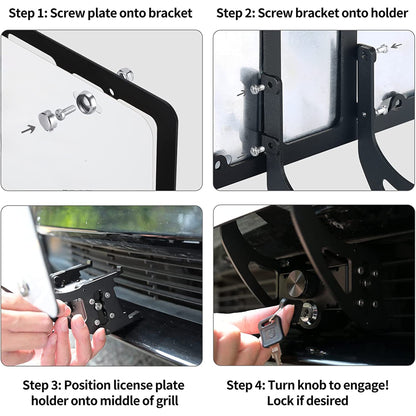 Step 1: Screw plate onto bracket

Step 2: Screw bracket onto holder

Step 3: Position license plate holder onto middle of grill

Step 4: Turn knob to engage! Lock if desired