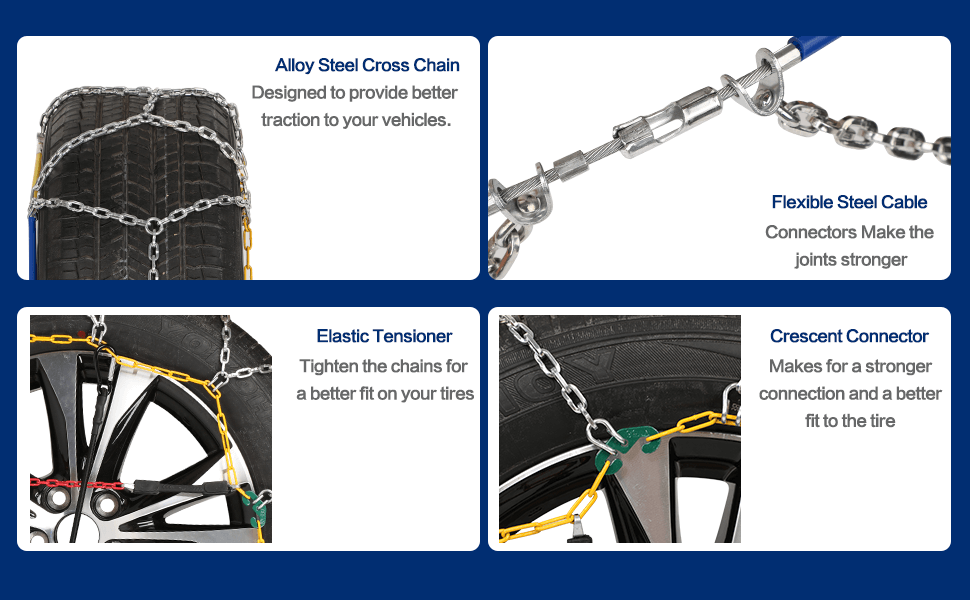 Alloy Steel Cross Chain
Designed to provide better traction to your vehicles.

Flexible Steel Cable
Connectors Make the joints stronger

Elastic Tensioner
Tighten the chains for a better fit on your tires

Crescent Connector
Makes for a stronger connection and a better fit to the tire