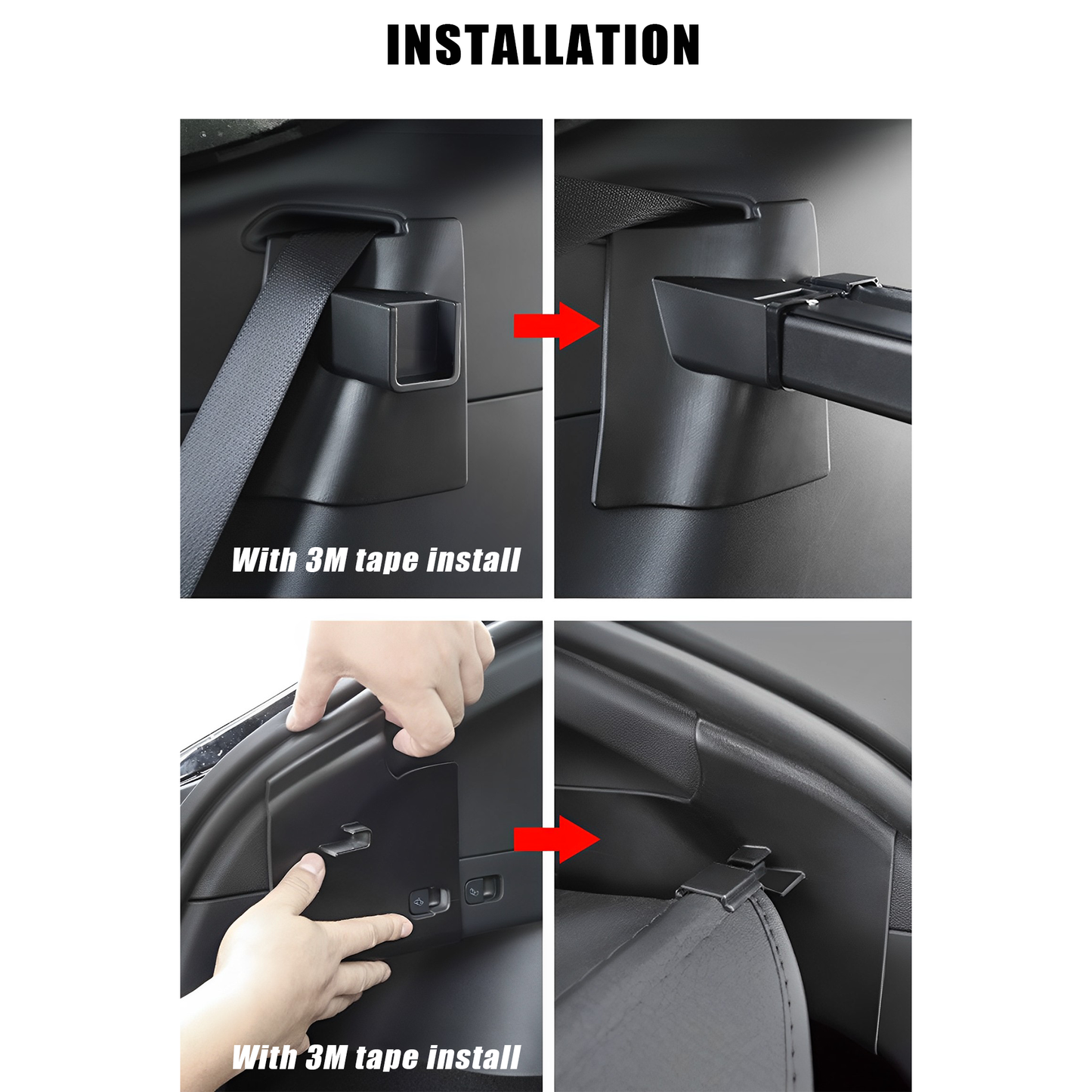 INSTALLATION

With 3M tape install

With 3M tape install