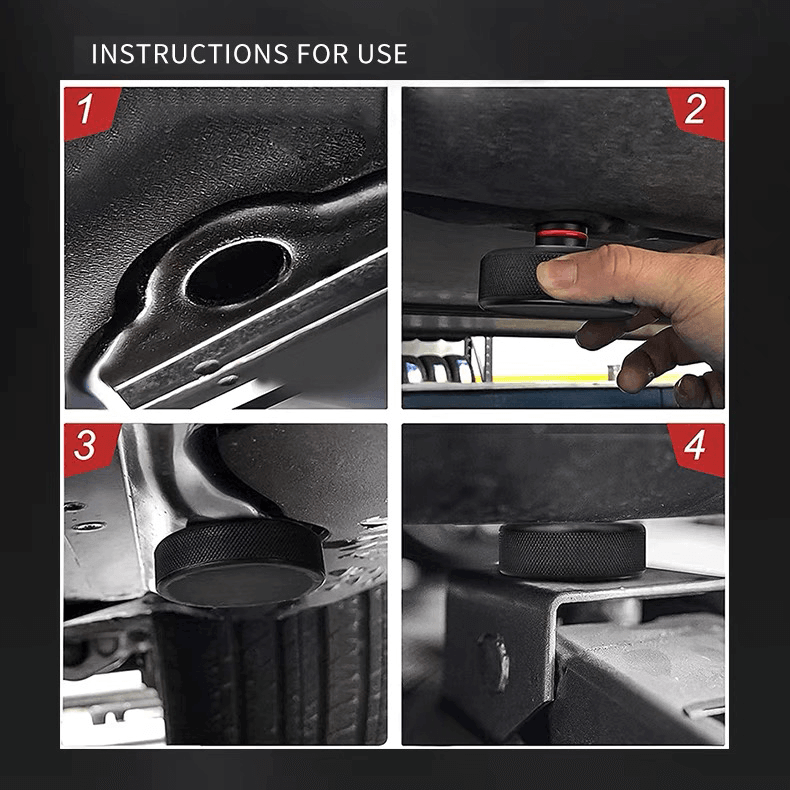 INSTRUCTIONS FOR USE

1

2

3

4