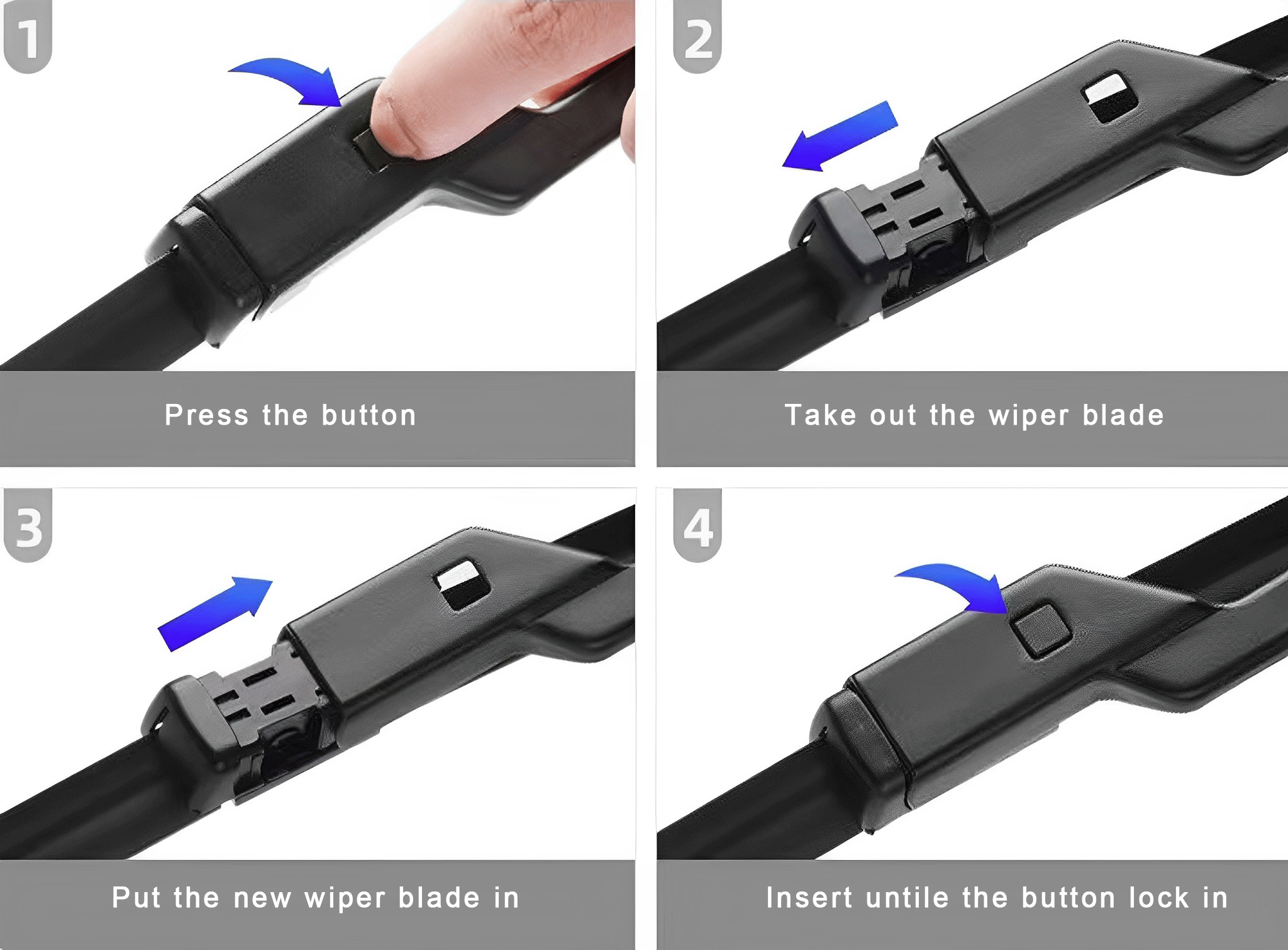 1

Press the button

2

Take out the wiper blade

3

Put the new wiper blade in

4

Insert untile the button lock in