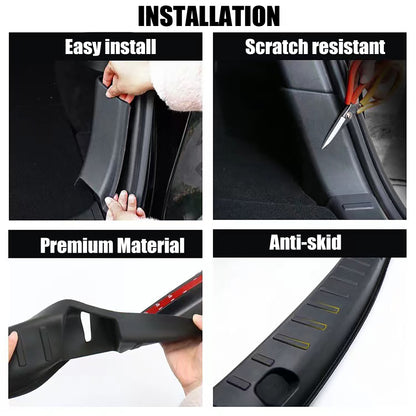 INSTALLATION

Easy install

Scratch resistant

Premium Material

Anti-skid