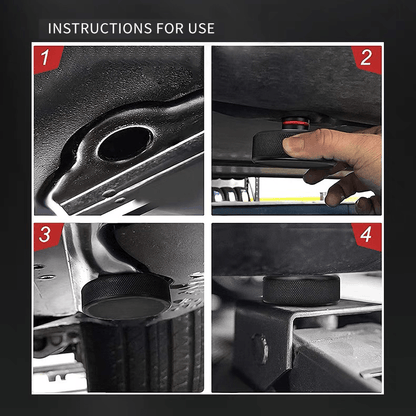 INSTRUCTIONS FOR USE

1

2

3

4