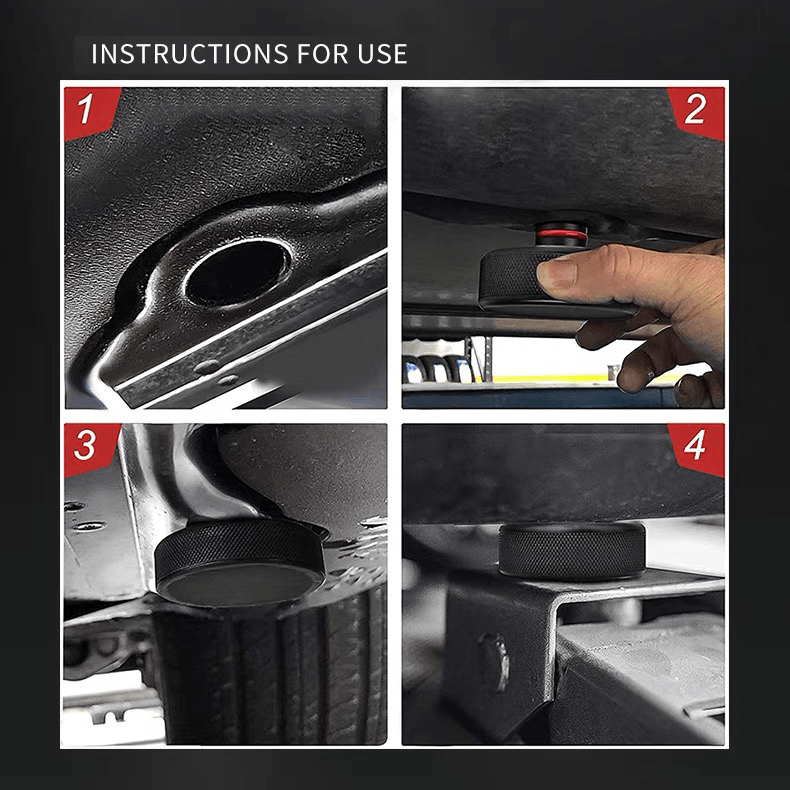 INSTRUCTIONS FOR USE

1

2

3

4