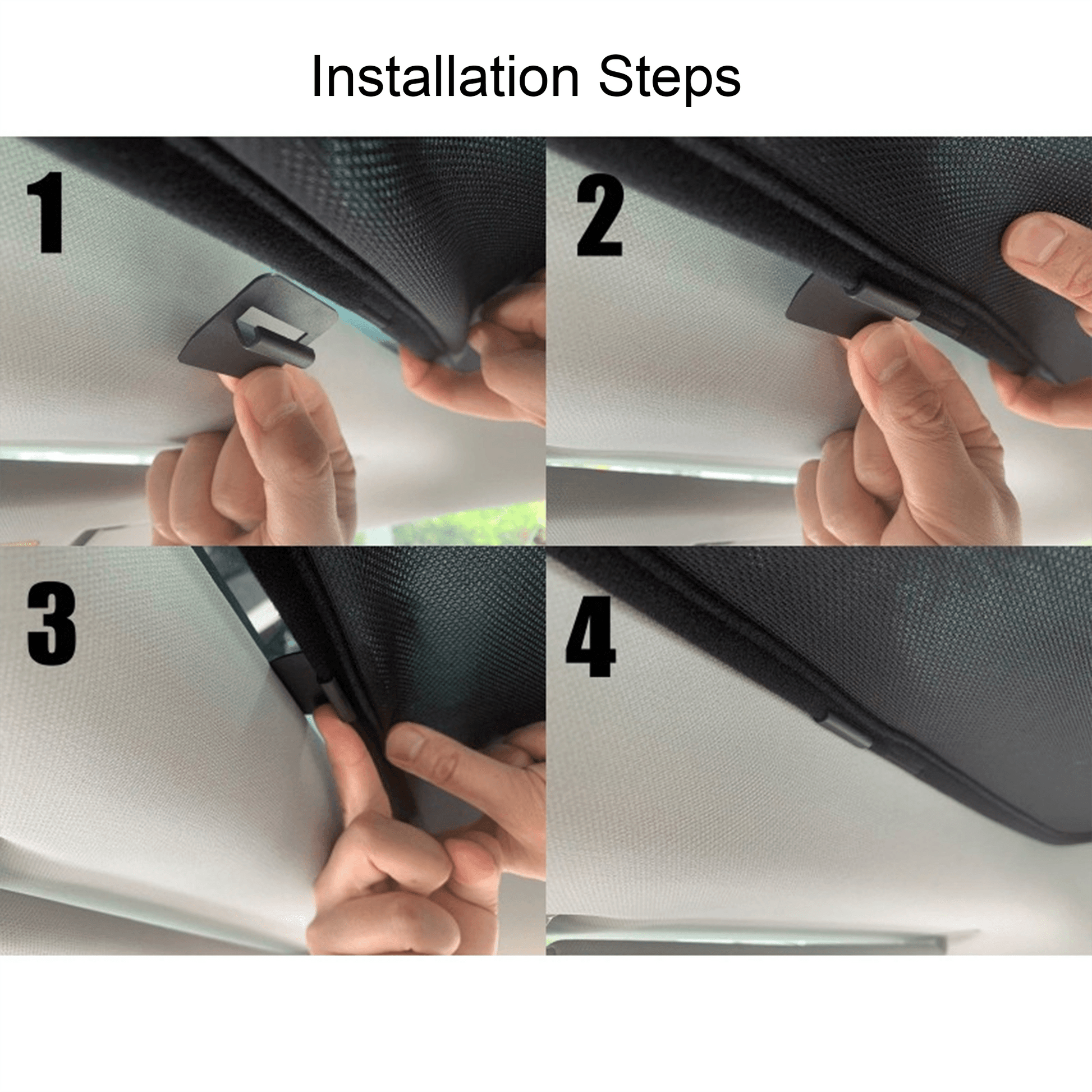 Installation Steps

1

2

3

4