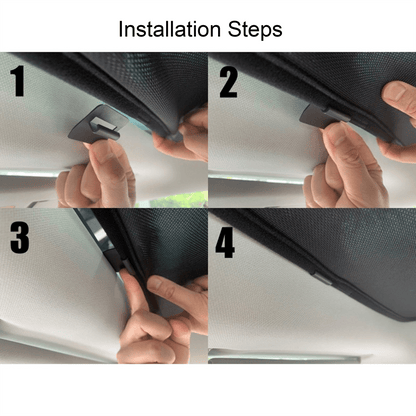 Installation Steps

1

2

3

4